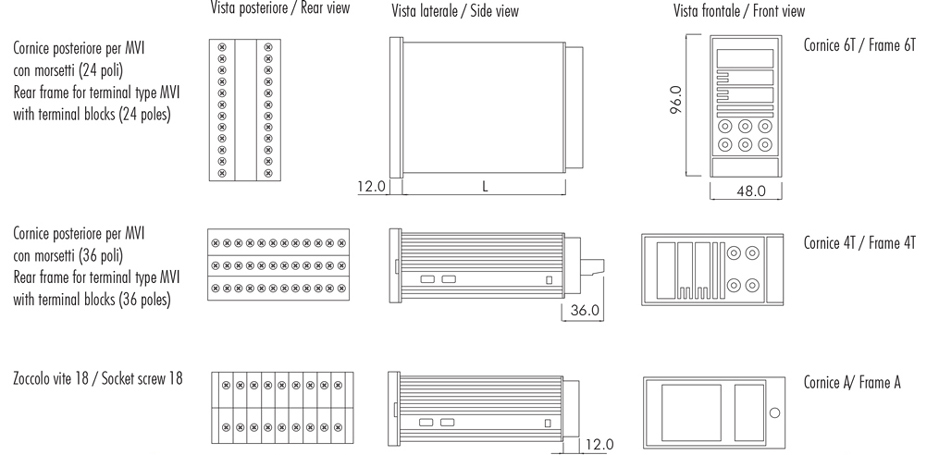 Vista posteriore / Rear view

Vista laterale / Side view

Vista frontale / Front view

Cornice posteriore per MVI con morsetti (24 poli)
Rear frame for terminal type MVI with terminal blocks (24 poles)

12.0

L

96.0

48.0

Cornice 6T / Frame 6T

Cornice posteriore per MVI con morsetti (36 poli)
Rear frame for terminal type MVI with terminal blocks (36 poles)

36.0

Cornice 4T / Frame 4T

Zoccolo vite 18 / Socket screw 18

12.0

Cornice A/ Frame A