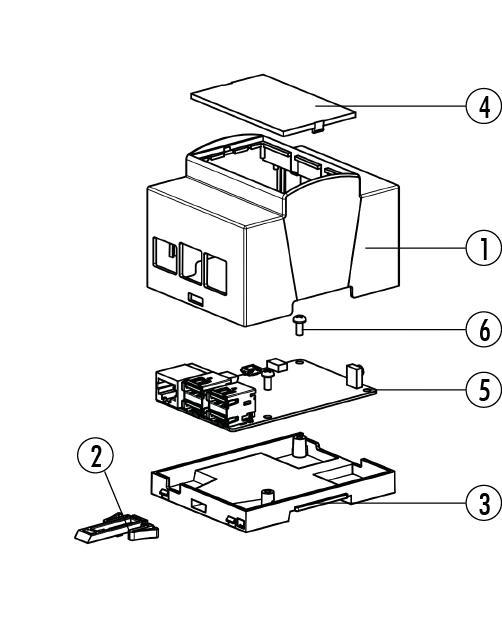 4
1
6
5
2
3