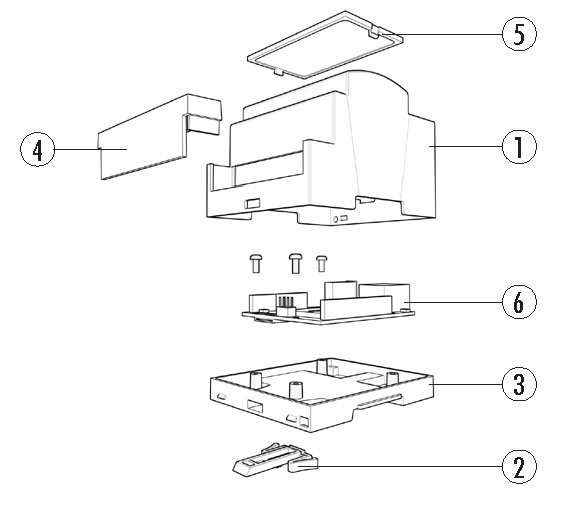 5
4
1
6
3
2