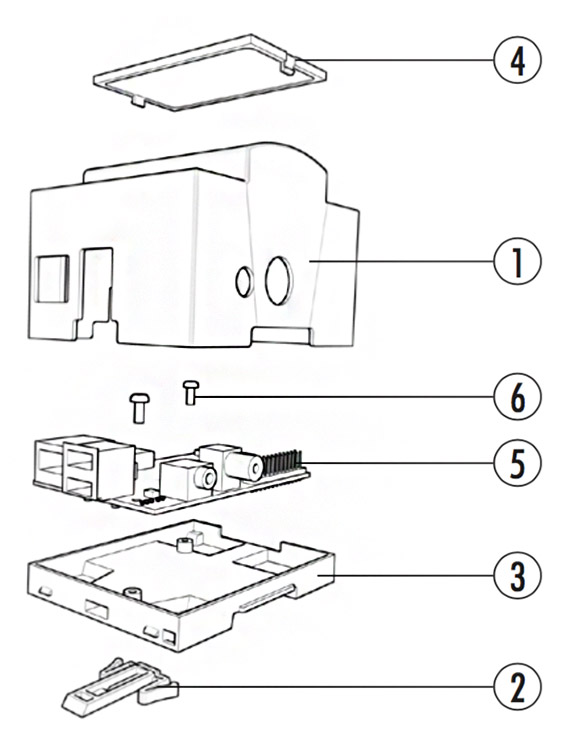 4
1
6
5
3
2