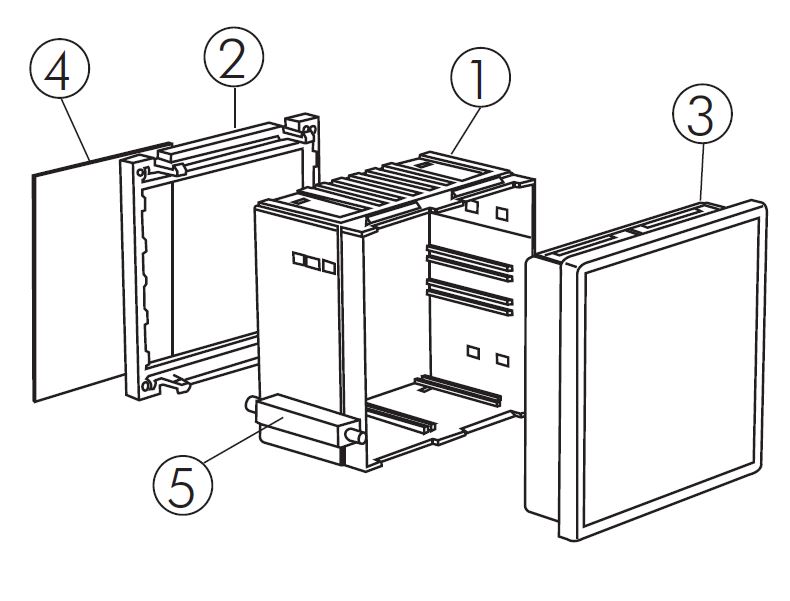 4
2
1
3
5