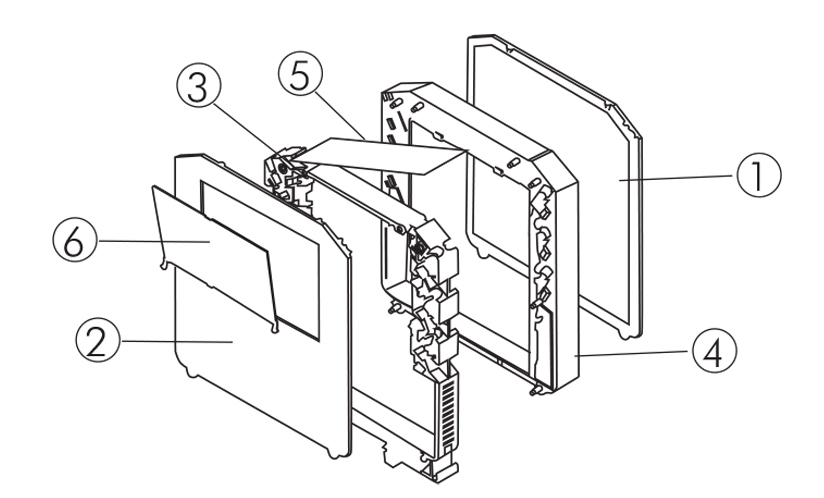 3
5
1
6
2
4